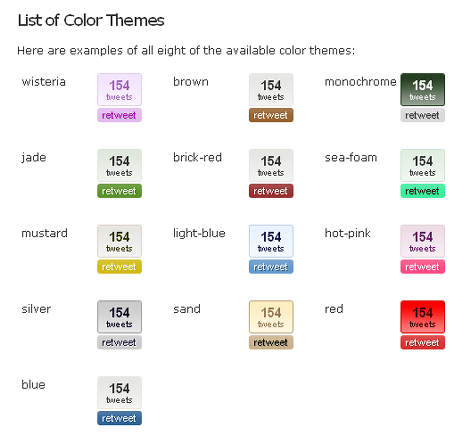 List of Color Themes

Here are examples of all eight of the available color themes:

wisteria
154
tweets
retweet

brown
154
tweets
retweet

monochrome
154
tweets
retweet

jade
154
tweets
retweet

brick-red
154
tweets
retweet

sea-foam
154
tweets
retweet

mustard
154
tweets
retweet

light-blue
154
tweets
retweet

hot-pink
154
tweets
retweet

silver
154
tweets
retweet

sand
154
tweets
retweet

red
154
tweets
retweet

blue
154
tweets
retweet